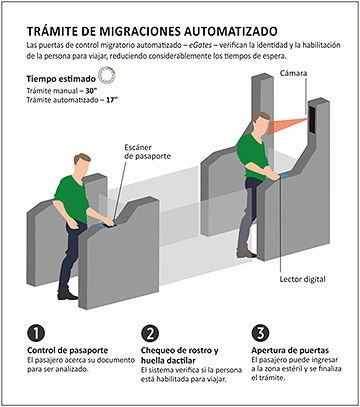 TRÁMITE DE MIGRACIONES AUTOMATIZADO
Las puertas de control migratorio automatizado – eGates – verifican la identidad y la habilitación de la persona para viajar, reduciendo considerablemente los tiempos de espera.

Tiempo estimado
Trámite manual – 30"
Trámite automatizado – 17"

Cámara

Escáner de pasaporte

Lector digital

1
Control de pasaporte
El pasajero acerca su documento para ser analizado.

2
Chequeo de rostro y huella dactilar
El sistema verifica si la persona está habilitada para viajar.

3
Apertura de puertas
El pasajero puede ingresar a la zona estéril y se finaliza el trámite.